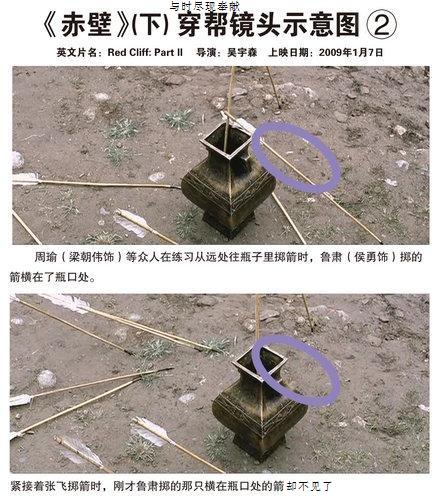 与时尽现奉献

《赤壁》(下) 穿帮镜头示意图 ②

英文片名：Red Cliff: Part II 导演：吴宇森 上映日期：2009年1月7日

周瑜（梁朝伟饰）等众人在练习从远处往瓶子里掷箭时，鲁肃（侯勇饰）掷的箭横在了瓶口处。

紧接着张飞掷箭时，刚才鲁肃掷的那只横在瓶口处的箭却不见了