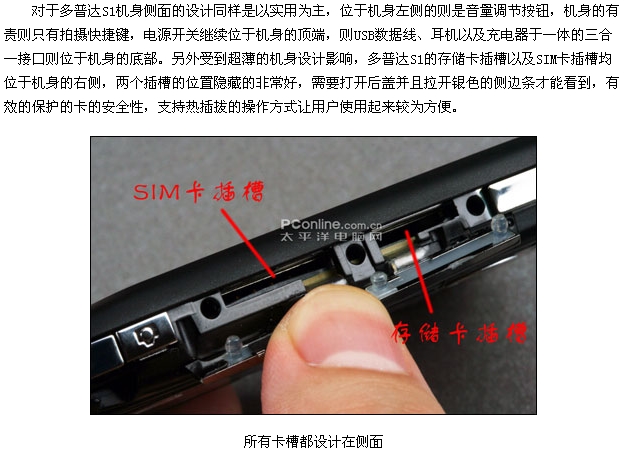 对于多普达S1机身侧面的设计同样是以实用为主，位于机身左侧的则是音量调节按钮，机身的有责则只有拍摄快捷键，电源开关继续位于机身的顶端，则USB数据线、耳机以及充电器于一体的三合一接口则位于机身的底部。另外受到超薄的机身设计影响，多普达S1的存储卡插槽以及SIM卡插槽均位于机身的右侧，两个插槽的位置隐藏的非常好，需要打开后盖并且拉开银色的侧边条才能看到，有效的保护的卡的安全性，支持热插拔的操作方式让用户使用起来较为方便。

SIM卡插槽

PConline.com.cn
太平洋电脑网

存储卡插槽

所有卡槽都设计在侧面