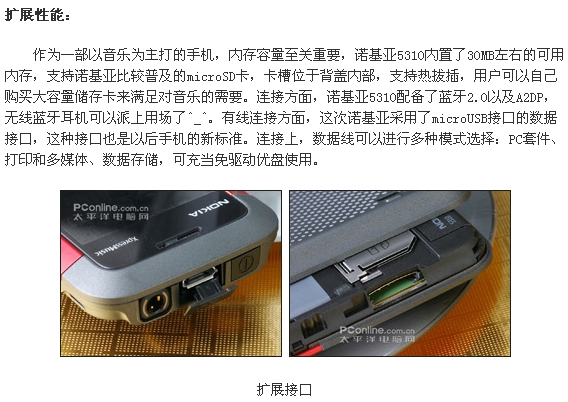 扩展性能：

作为一部以音乐为主打的手机，内存容量至关重要，诺基亚5310内置了30MB左右的可用内存，支持诺基亚比较普及的microSD卡，卡槽位于背盖内部，支持热拔插，用户可以自己购买大容量储存卡来满足对音乐的需要。连接方面，诺基亚5310配备了蓝牙2.0以及A2DP，无线蓝牙耳机可以派上用场了^_^。有线连接方面，这次诺基亚采用了microUSB接口的数据接口，这种接口也是以后手机的新标准。连接上，数据线可以进行多种模式选择：PC套件、打印和多媒体、数据存储，可充当免驱动优盘使用。

PConline.com.cn
太平洋电脑网
NOKIA
XpressMusic

PConline.com.cn
太平洋电脑网

扩展接口