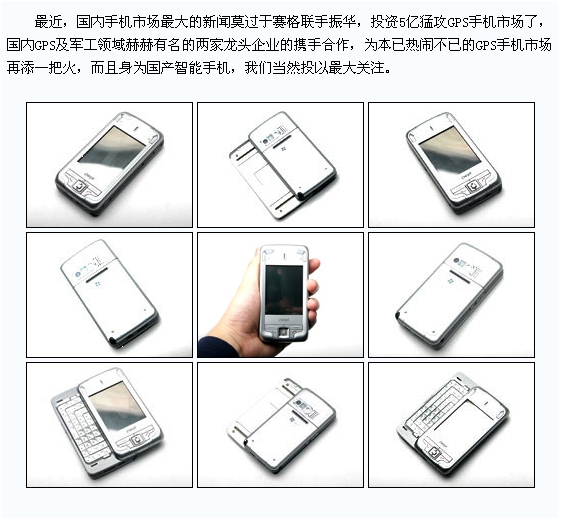 最近，国内手机市场最大的新闻莫过于赛格联手振华，投资5亿猛攻GPS手机市场了，国内GPS及军工领域赫赫有名的两家龙头企业的携手合作，为本已热闹不已的GPS手机市场再添一把火，而且身为国产智能手机，我们当然投以最大关注。