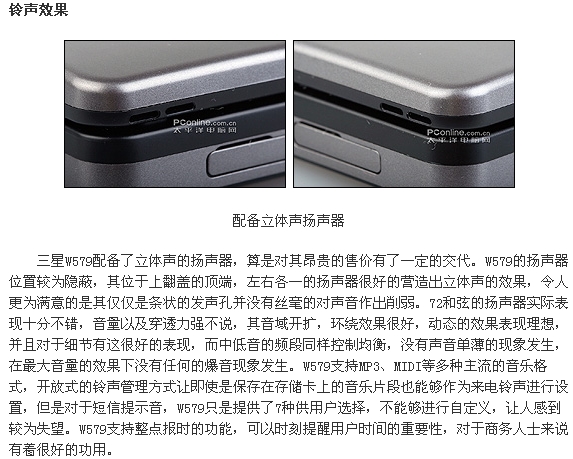 铃声效果

PConline.com.cn 太平洋电脑网

PConline.com.cn 太平洋电脑网

配备立体声扬声器

三星W579配备了立体声的扬声器，算是对其昂贵的售价有了一定的交代。W579的扬声器位置较为隐蔽，其位于上翻盖的顶端，左右各一的扬声器很好的营造出立体声的效果，令人更为满意的是其仅仅是条状的发声孔并没有丝毫的对声音作出削弱。72和弦的扬声器实际表现十分不错，音量以及穿透力强不说，其音域开扩，环绕效果很好，动态的效果表现理想，并且对于细节有这很好的表现，而中低音的频段同样控制均衡，没有声音单薄的现象发生，在最大音量的效果下没有任何的爆音现象发生。W579支持MP3、MIDI等多种主流的音乐格式，开放式的铃声管理方式让即使是保存在存储卡上的音乐片段也能够作为来电铃声进行设置，但是对于短信提示音，W579只是提供了7种供用户选择，不能够进行自定义，让人感到较为失望。W579支持整点报时的功能，可以时刻提醒用户时间的重要性，对于商务人士来说有着很好的功用。