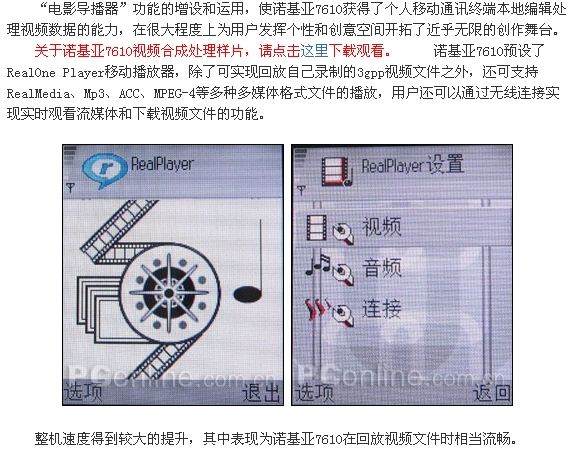 “电影导播器”功能的增设和运用，使诺基亚7610获得了个人移动通讯终端本地编辑处理视频数据的能力，在很大程度上为用户发挥个性和创意空间开拓了近乎无限的创作舞台。

关于诺基亚7610视频合成处理样片，请点击这里下载观看。　　诺基亚7610预设了RealOne Player移动播放器，除了可实现回放自己录制的3gpp视频文件之外，还可支持RealMedia、Mp3、ACC、MPEG-4等多种多媒体格式文件的播放，用户还可以通过无线连接实现实时观看流媒体和下载视频文件的功能。

RealPlayer
PConline.com.cn
选项
退出

RealPlayer设置
视频
音频
连接
PConline.com.cn
选项
返回

整机速度得到较大的提升，其中表现为诺基亚7610在回放视频文件时相当流畅。