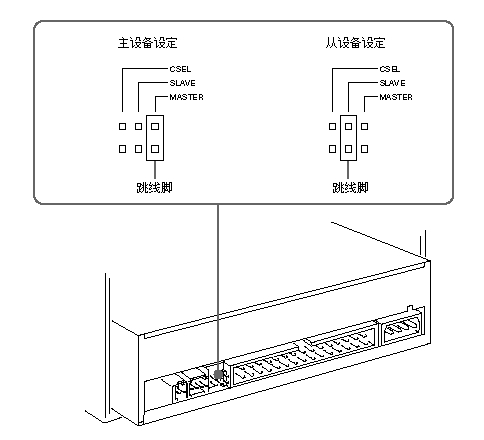 主设备设定

CSEL
SLAVE
MASTER

跳线脚

从设备设定

CSEL
SLAVE
MASTER

跳线脚