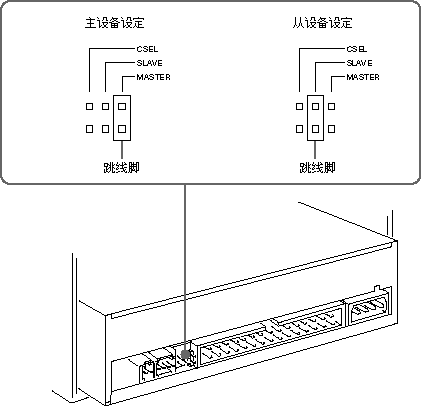 主设备设定

CSEL
SLAVE
MASTER

跳线脚

从设备设定

CSEL
SLAVE
MASTER

跳线脚